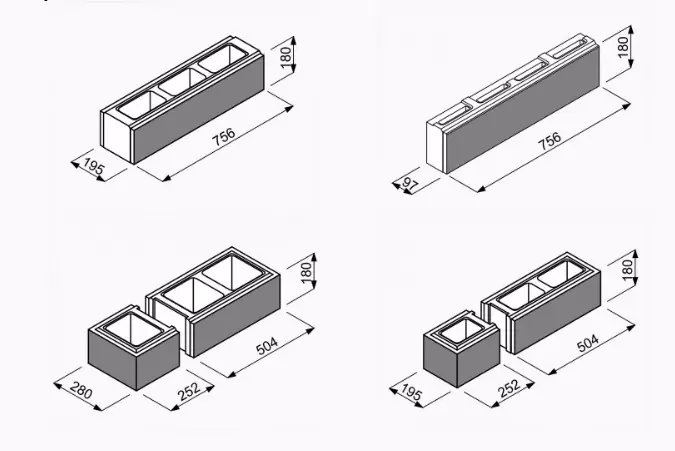 180
756
195
180
756
97
180
504
280
252
180
504
195
252